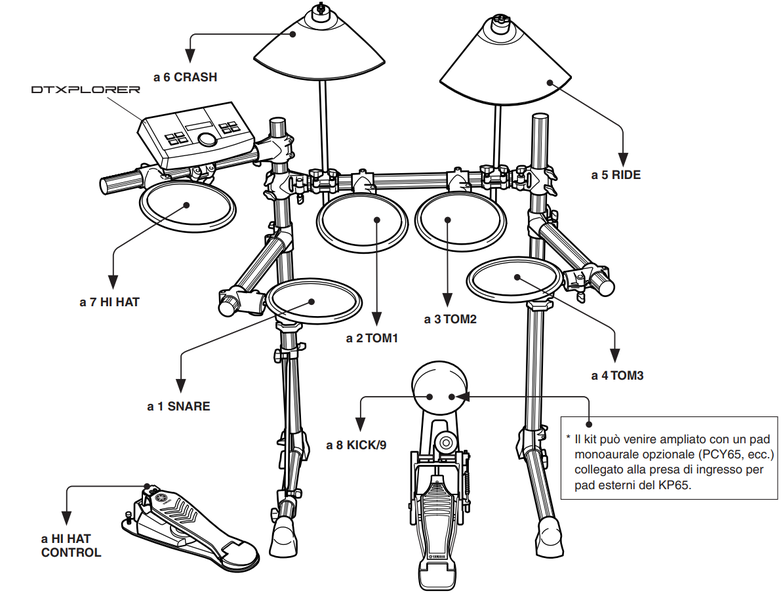 a 6 CRASH

DTXPLORER

a 5 RIDE

a 7 HI HAT

a 2 TOM1

a 3 TOM2

a 4 TOM3

a 1 SNARE

a 8 KICK/9

* Il kit può venire ampliato con un pad monoaurale opzionale (PCY65, ecc.) collegato alla presa di ingresso per pad esterni del KP65.

a HI HAT CONTROL

YAMAHA